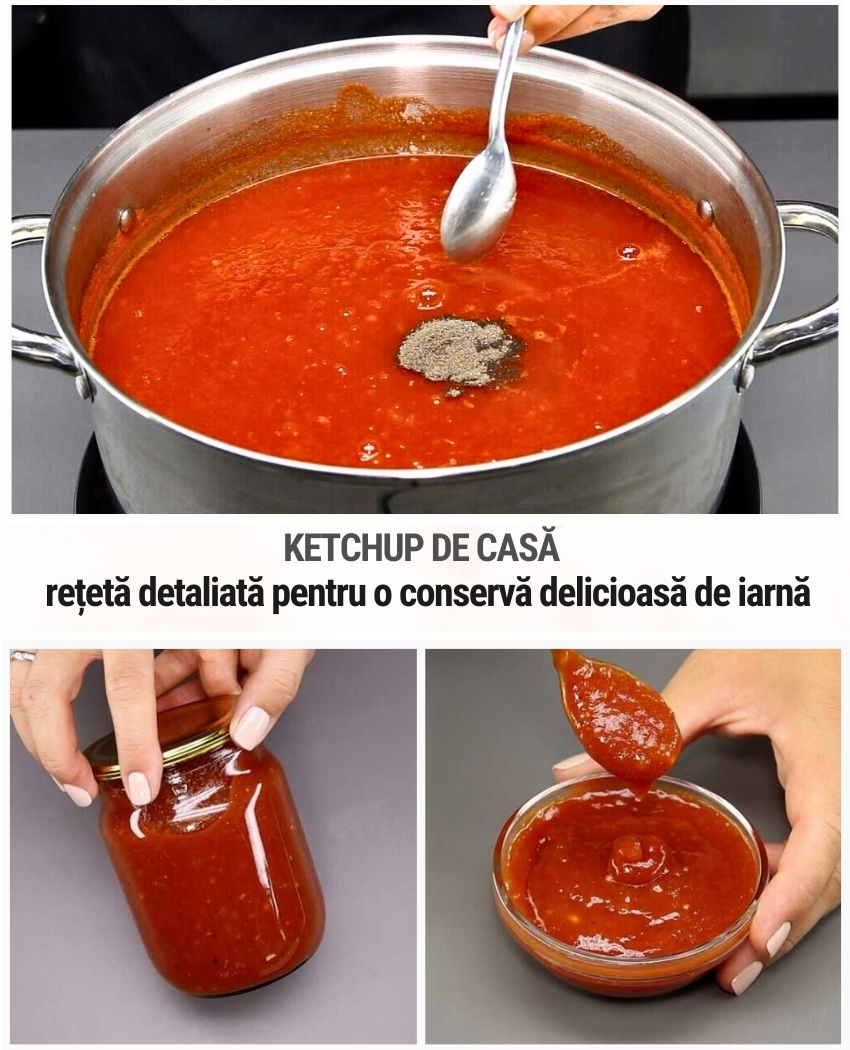 KETCHUP DE CASĂ
rețetă detaliată pentru o conservă delicioasă de iarnă