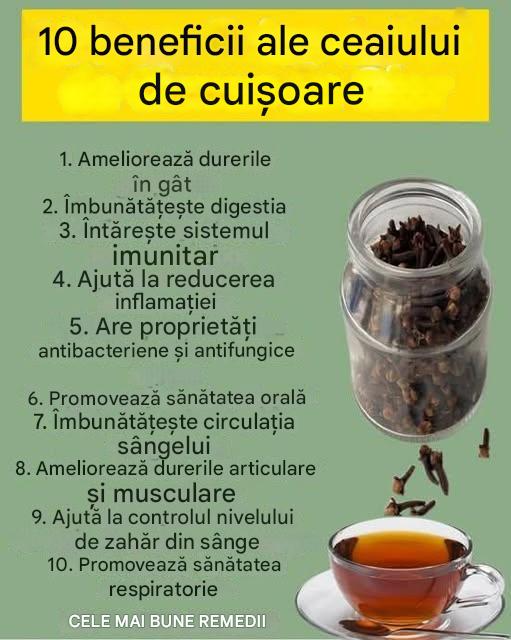 10 beneficii ale ceaiului de cuișoare

1. Ameliorează durerile în gât
2. Îmbunătățește digestia
3. Întărește sistemul imunitar
4. Ajută la reducerea inflamației
5. Are proprietăți antibacteriene și antifungice

6. Promovează sănătatea orală
7. Îmbunătățește circulația sângelui
8. Ameliorează durerile articulare și musculare
9. Ajută la controlul nivelului de zahăr din sânge
10. Promovează sănătatea respiratorie

CELE MAI BUNE REMEDII